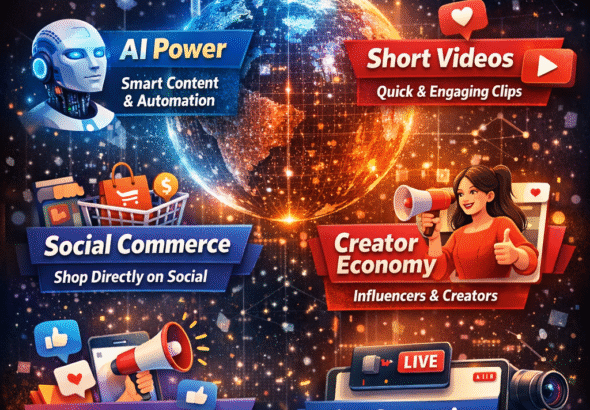 AI Power
Smart Content & Automation

Short Videos
Quick & Engaging Clips

Social Commerce
Shop Directly on Social

Creator Economy
Influencers & Creators

LIVE